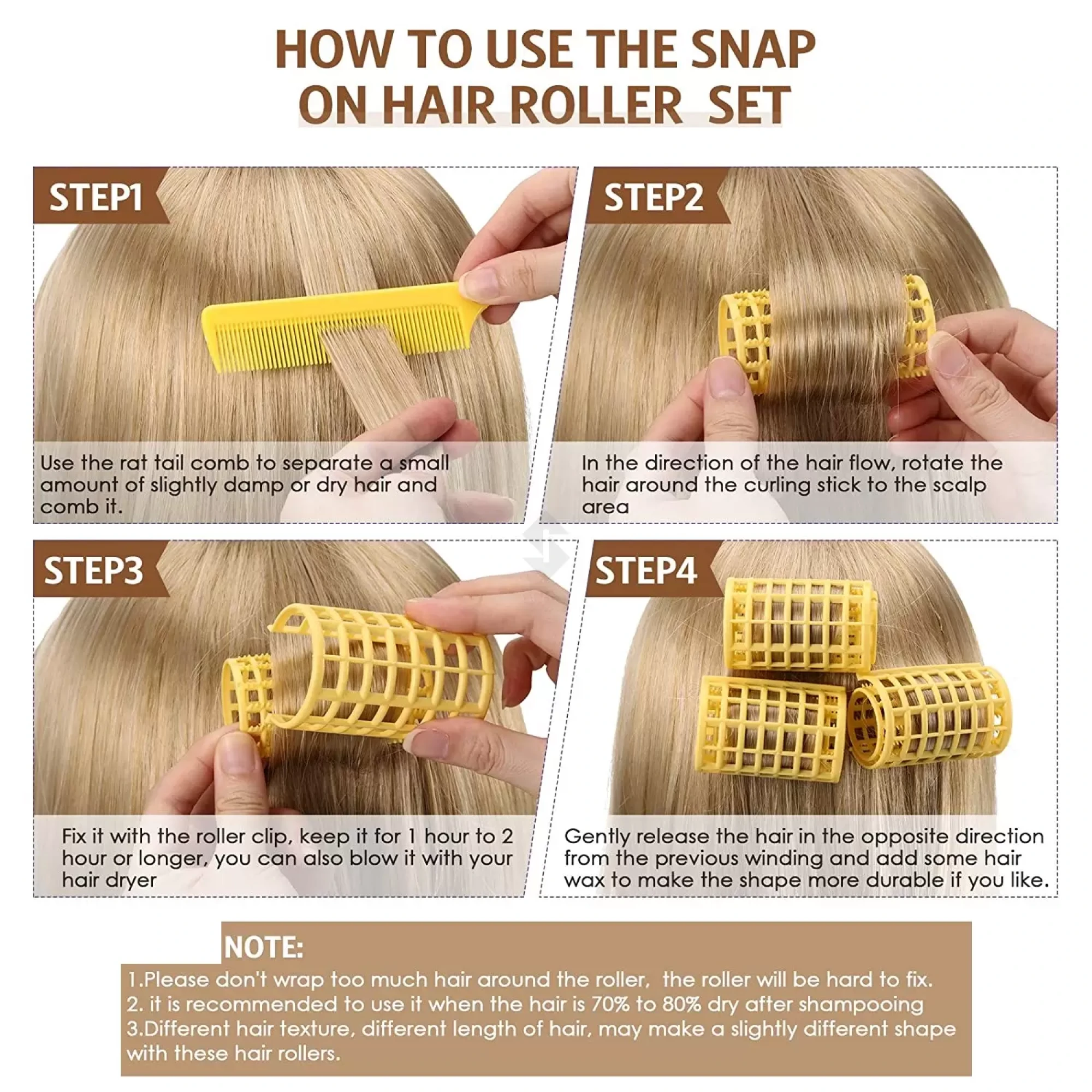 HOW TO USE THE SNAP ON HAIR ROLLER SET

STEP1

Use the rat tail comb to separate a small amount of slightly damp or dry hair and comb it.

STEP2

In the direction of the hair flow, rotate the hair around the curling stick to the scalp area

STEP3

Fix it with the roller clip, keep it for 1 hour to 2 hour or longer, you can also blow it with your hair dryer

STEP4

Gently release the hair in the opposite direction from the previous winding and add some hair wax to make the shape more durable if you like.

NOTE:

1.Please don't wrap too much hair around the roller, the roller will be hard to fix.
2. it is recommended to use it when the hair is 70% to 80% dry after shampooing
3.Different hair texture, different length of hair, may make a slightly different shape with these hair rollers.